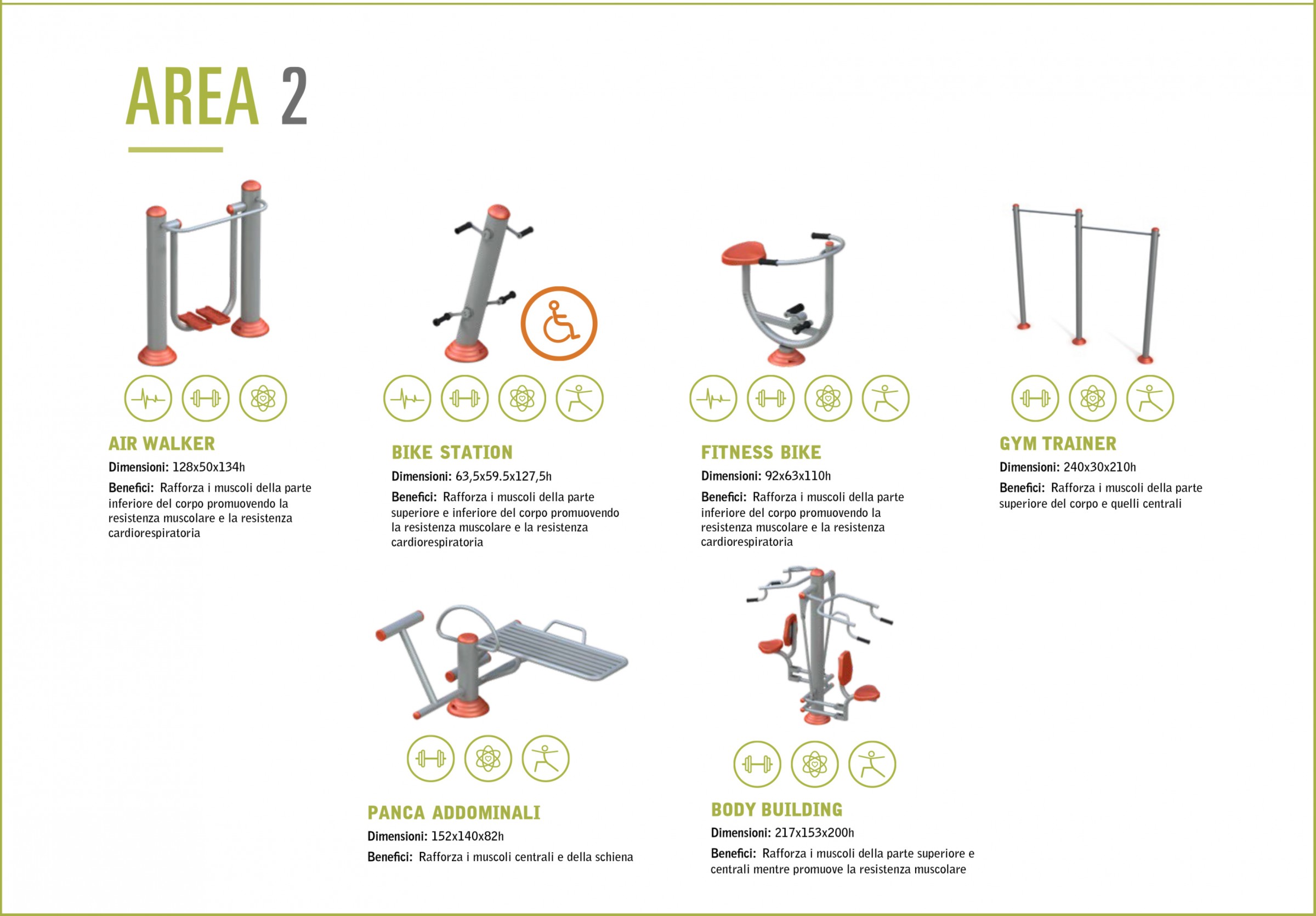 AREA 2

AIR WALKER

Dimensioni: 128x50x134h

Benefici: Rafforza i muscoli della parte inferiore del corpo promuovendo la resistenza muscolare e la resistenza cardiorespiratoria

BIKE STATION

Dimensioni: 63,5x59.5x127,5h

Benefici: Rafforza i muscoli della parte superiore e inferiore del corpo promuovendo la resistenza muscolare e la resistenza cardiorespiratoria

FITNESS BIKE

Dimensioni: 92x63x110h

Benefici: Rafforza i muscoli della parte inferiore del corpo promuovendo la resistenza muscolare e la resistenza cardiorespiratoria

GYM TRAINER

Dimensioni: 240x30x210h

Benefici: Rafforza i muscoli della parte superiore del corpo e quelli centrali

PANCA ADDOMINALI

Dimensioni: 152x140x82h

Benefici: Rafforza i muscoli centrali e della schiena

BODY BUILDING

Dimensioni: 217x153x200h

Benefici: Rafforza i muscoli della parte superiore e centrali mentre promuove la resistenza muscolare