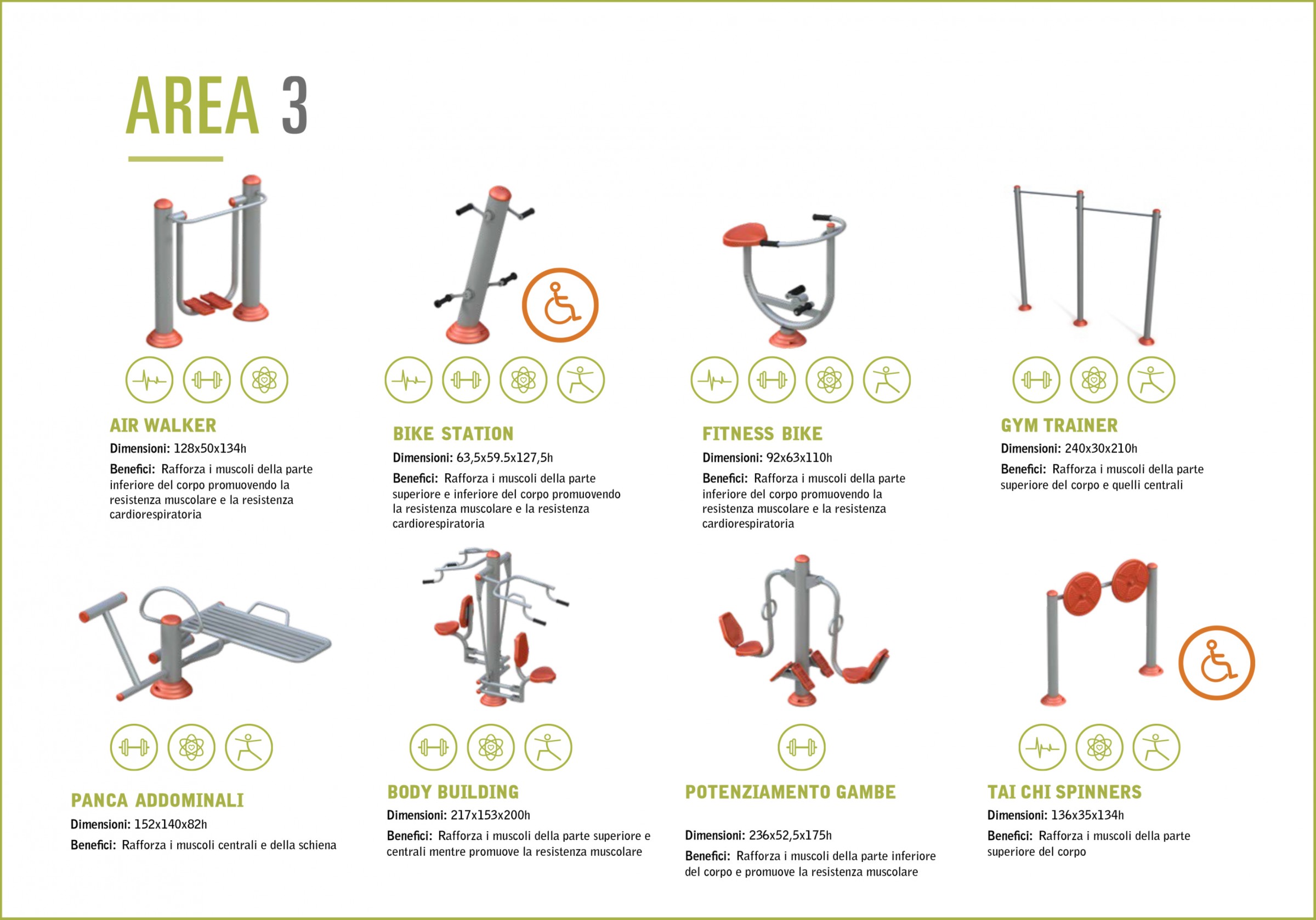 AREA 3

AIR WALKER
Dimensioni: 128x50x134h
Benefici: Rafforza i muscoli della parte inferiore del corpo promuovendo la resistenza muscolare e la resistenza cardiorespiratoria

BIKE STATION
Dimensioni: 63,5x59.5x127,5h
Benefici: Rafforza i muscoli della parte superiore e inferiore del corpo promuovendo la resistenza muscolare e la resistenza cardiorespiratoria

FITNESS BIKE
Dimensioni: 92x63x110h
Benefici: Rafforza i muscoli della parte inferiore del corpo promuovendo la resistenza muscolare e la resistenza cardiorespiratoria

GYM TRAINER
Dimensioni: 240x30x210h
Benefici: Rafforza i muscoli della parte superiore del corpo e quelli centrali

PANCA ADDOMINALI
Dimensioni: 152x140x82h
Benefici: Rafforza i muscoli centrali e della schiena

BODY BUILDING
Dimensioni: 217x153x200h
Benefici: Rafforza i muscoli della parte superiore e centrali mentre promuove la resistenza muscolare

POTENZIAMENTO GAMBE
Dimensioni: 236x52,5x175h
Benefici: Rafforza i muscoli della parte inferiore del corpo e promuove la resistenza muscolare

TAI CHI SPINNERS
Dimensioni: 136x35x134h
Benefici: Rafforza i muscoli della parte superiore del corpo